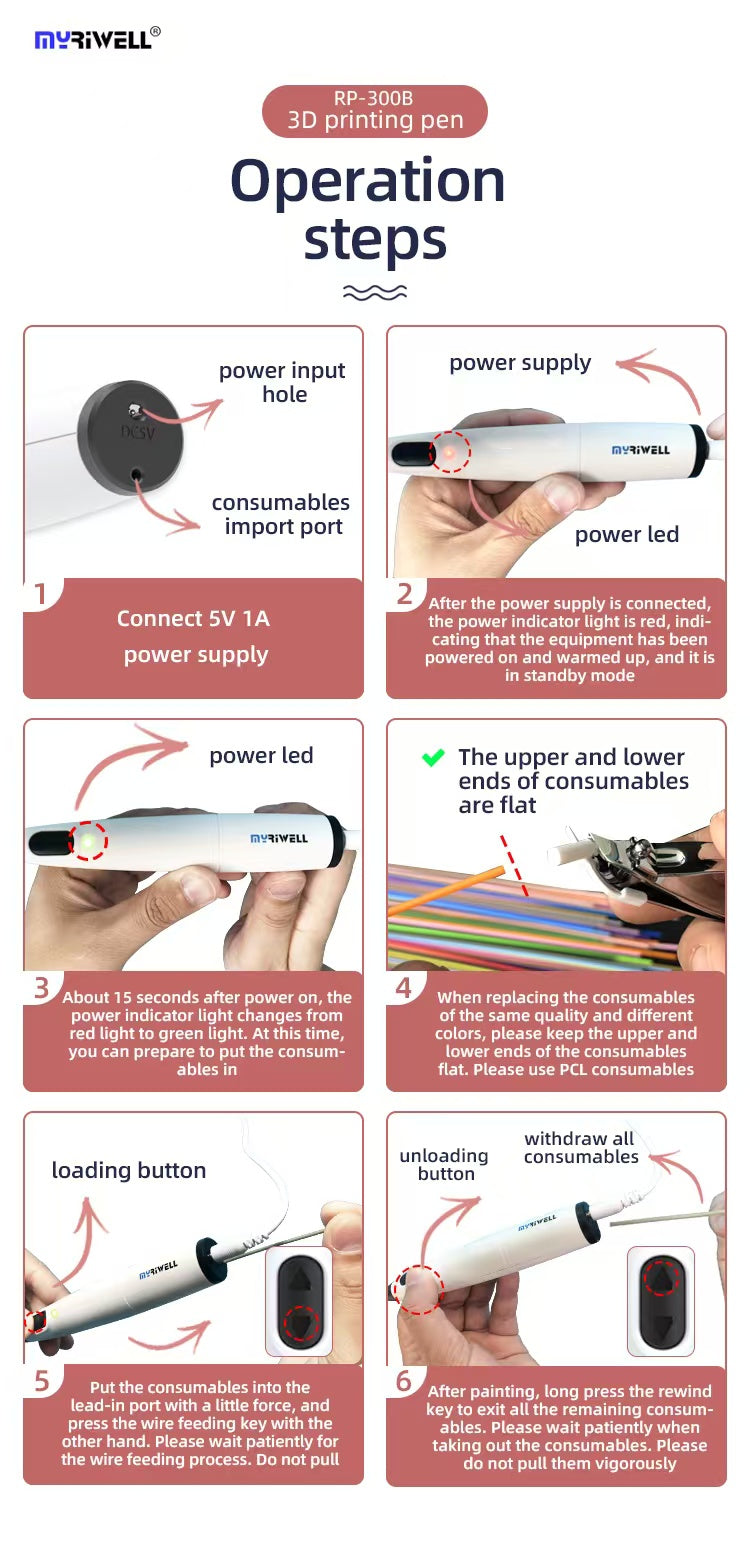 MYRIWELL®

RP-300B
3D printing pen

Operation steps

power input hole

DC5V

consumables import port

1

Connect 5V 1A power supply

power supply

MYRIWELL

power led

2

After the power supply is connected, the power indicator light is red, indicating that the equipment has been powered on and warmed up, and it is in standby mode

power led

MYRIWELL

3

About 15 seconds after power on, the power indicator light changes from red light to green light. At this time, you can prepare to put the consumables in

The upper and lower ends of consumables are flat

4

When replacing the consumables of the same quality and different colors, please keep the upper and lower ends of the consumables flat. Please use PCL consumables

loading button

MYRIWELL

5

Put the consumables into the lead-in port with a little force, and press the wire feeding key with the other hand. Please wait patiently for the wire feeding process. Do not pull

unloading button

withdraw all consumables

MYRIWELL

6

After painting, long press the rewind key to exit all the remaining consumables. Please wait patiently when taking out the consumables. Please do not pull them vigorously