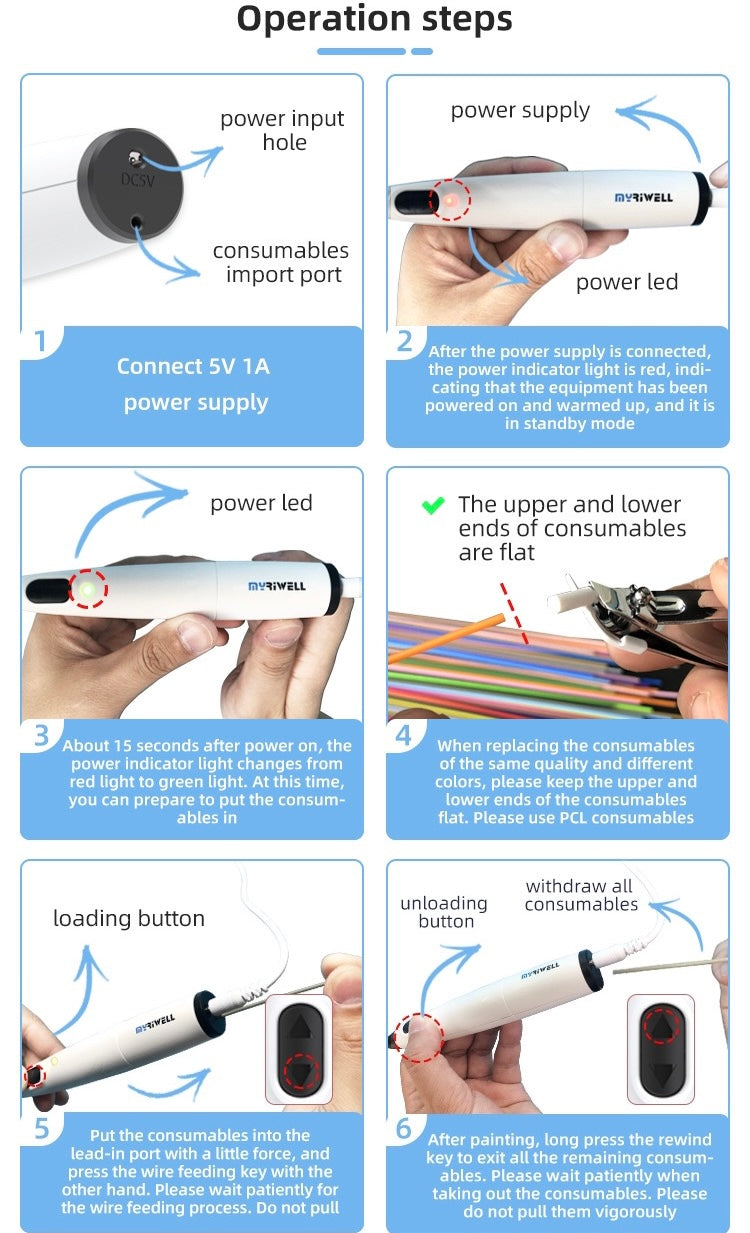 Operation steps

power input hole

DC5V

consumables import port

1

Connect 5V 1A power supply

power supply

MYRIWELL

power led

2

After the power supply is connected, the power indicator light is red, indicating that the equipment has been powered on and warmed up, and it is in standby mode

power led

MYRIWELL

3

About 15 seconds after power on, the power indicator light changes from red light to green light. At this time, you can prepare to put the consumables in

The upper and lower ends of consumables are flat

4

When replacing the consumables of the same quality and different colors, please keep the upper and lower ends of the consumables flat. Please use PCL consumables

loading button

MYRIWELL

5

Put the consumables into the lead-in port with a little force, and press the wire feeding key with the other hand. Please wait patiently for the wire feeding process. Do not pull

unloading button

withdraw all consumables

MYRIWELL

6

After painting, long press the rewind key to exit all the remaining consumables. Please wait patiently when taking out the consumables. Please do not pull them vigorously